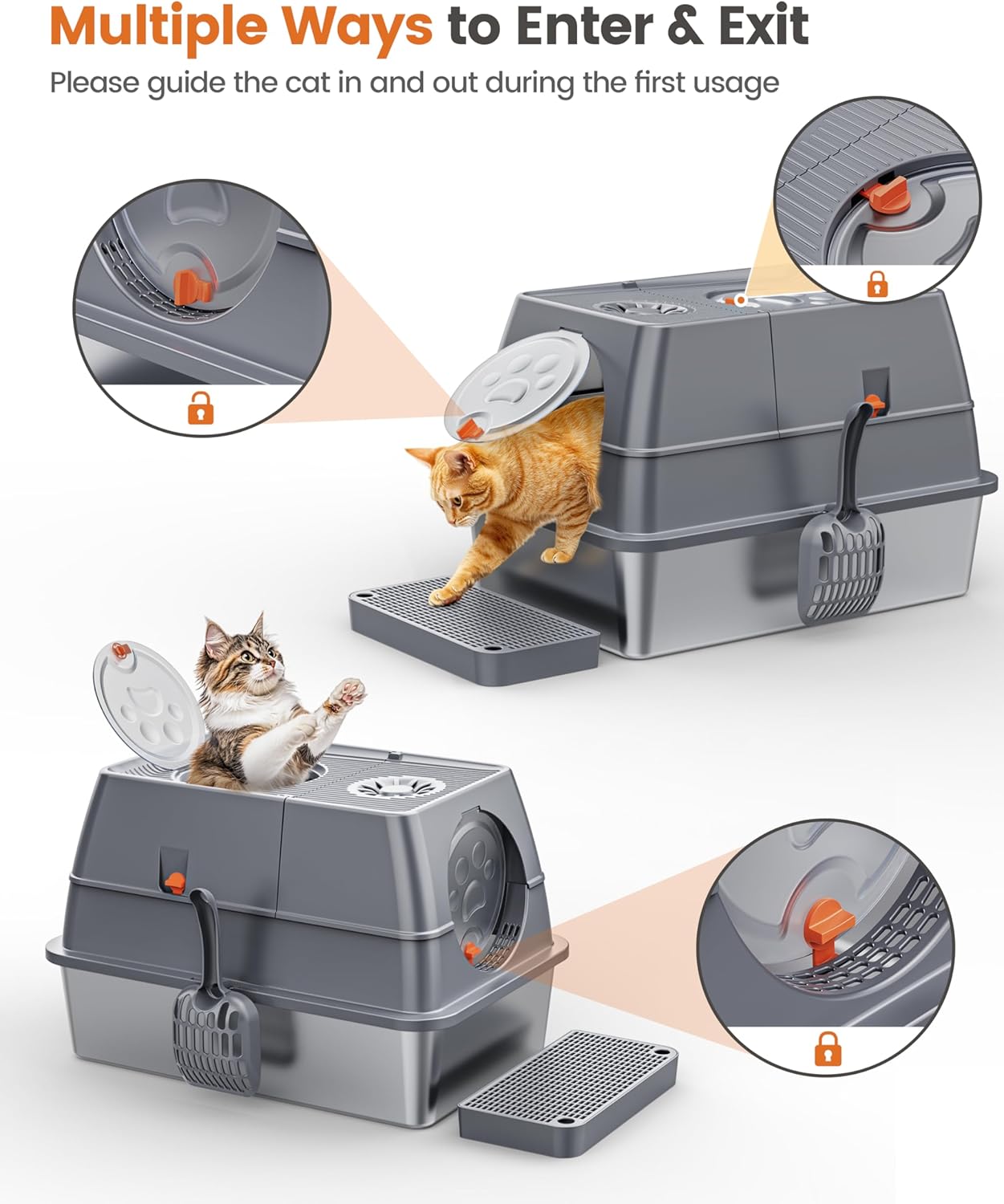 Multiple Ways to Enter & Exit

Please guide the cat in and out during the first usage