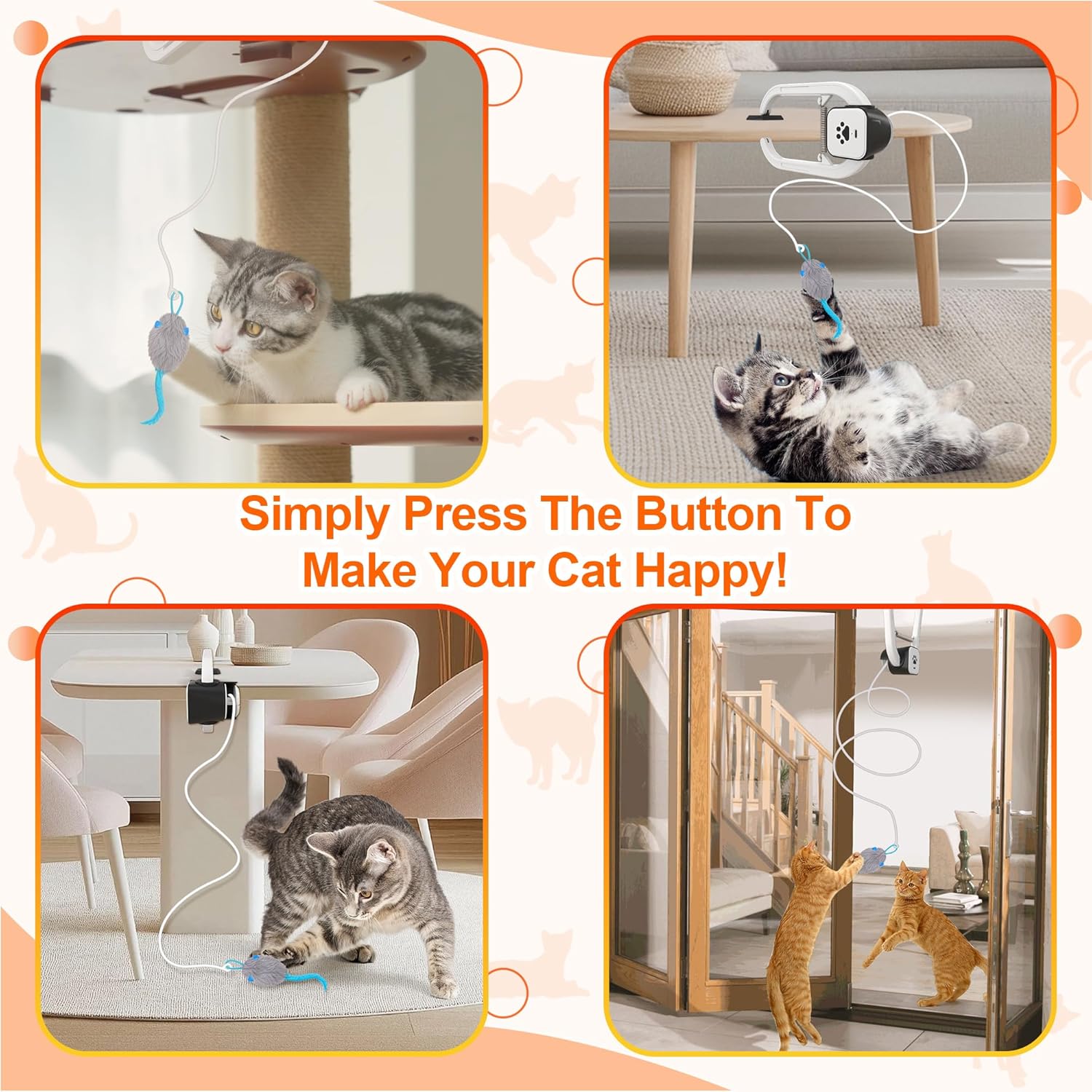 Simply Press The Button To Make Your Cat Happy!